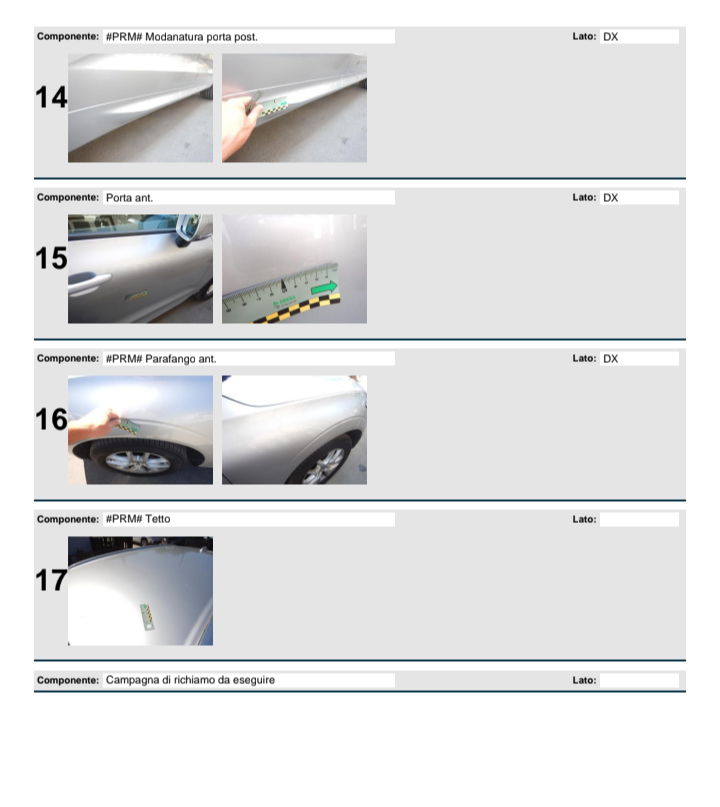 Componente: #PRM# Modanatura porta post.

Lato: DX

14

Componente: Porta ant.

Lato: DX

15

Componente: #PRM# Parafango ant.

Lato: DX

16

Componente: #PRM# Tetto

Lato:

17

Componente: Campagna di richiamo da eseguire

Lato: