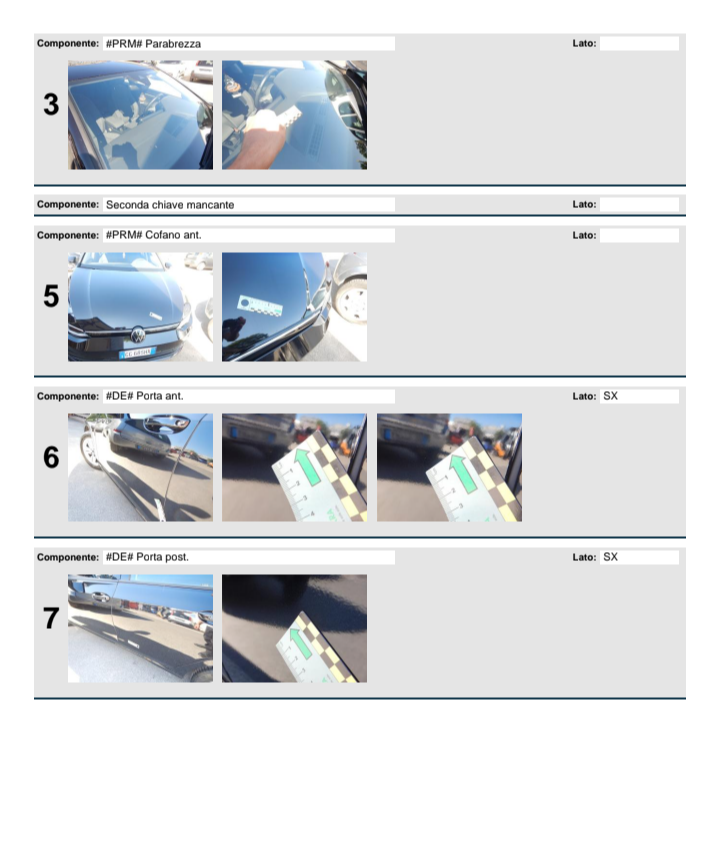 Componente: #PRM# Parabrezza

Lato:

3

Componente: Seconda chiave mancante

Lato:

Componente: #PRM# Cofano ant.

Lato:

5

Componente: #DE# Porta ant.

Lato: SX

6

Componente: #DE# Porta post.

Lato: SX

7