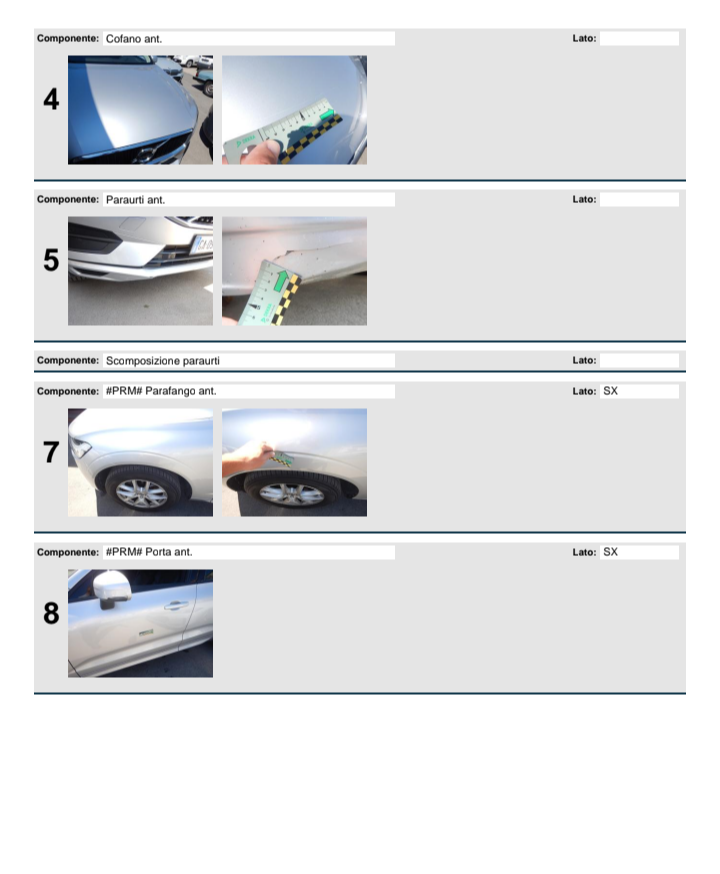 Componente: Cofano ant.
Lato:

4

Componente: Paraurti ant.
Lato:

5

Componente: Scomposizione paraurti
Lato:

Componente: #PRM# Parafango ant.
Lato: SX

7

Componente: #PRM# Porta ant.
Lato: SX

8